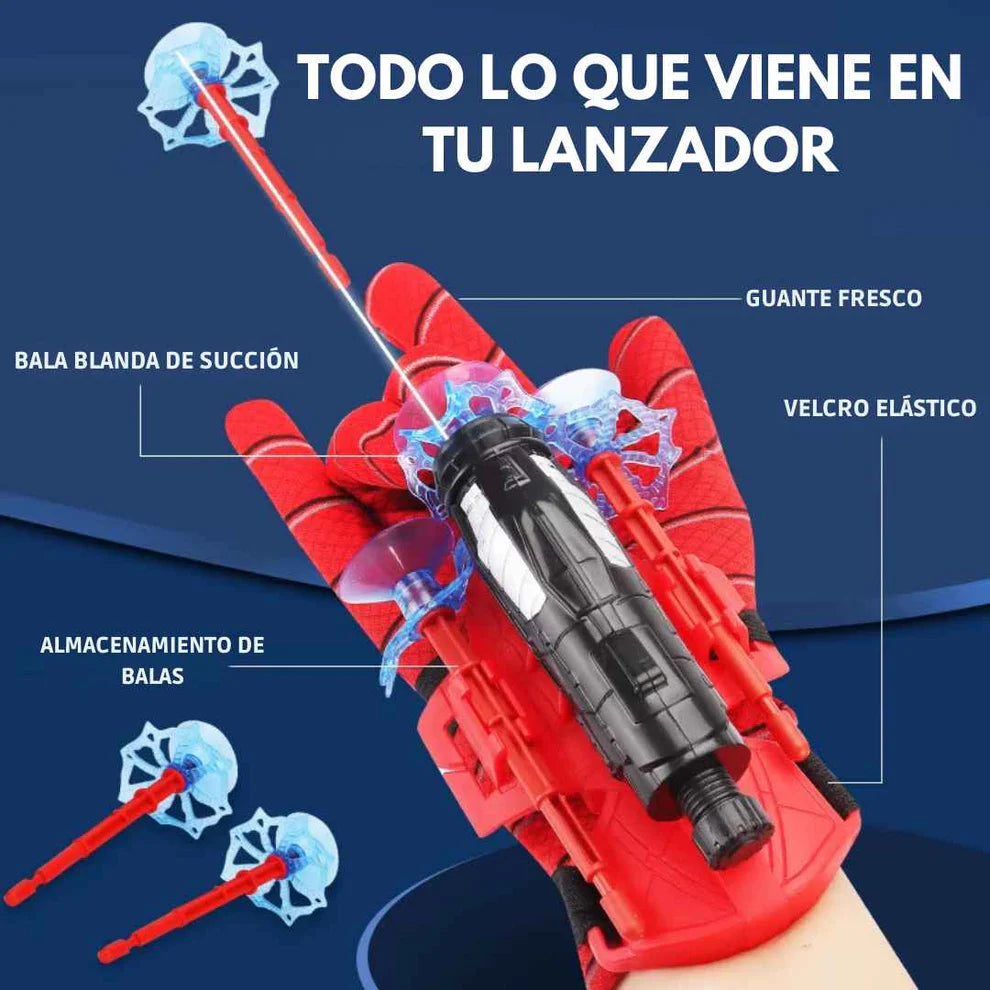 TODO LO QUE VIENE EN TU LANZADOR

GUANTE FRESCO

BALA BLANDA DE SUCCIÓN

VELCRO ELÁSTICO

ALMACENAMIENTO DE BALAS